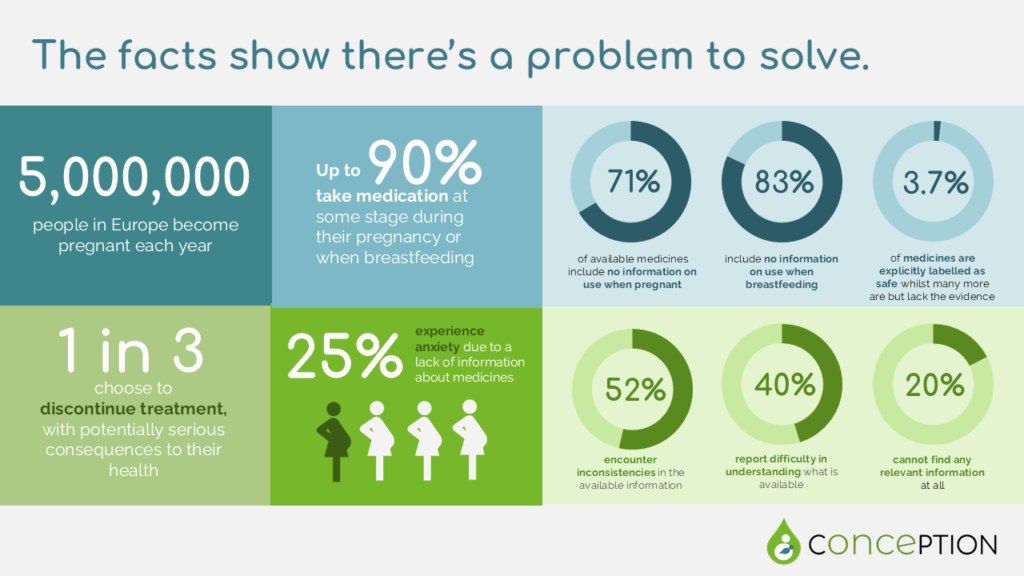 The facts show there's a problem to solve.

5,000,000

people in Europe become pregnant each year

Up to 90% take medication at some stage during their pregnancy or when breastfeeding

71%

of available medicines include no information on use when pregnant

83%

include no information on use when breastfeeding

3.7%

of medicines are explicitly labelled as safe whilst many more are but lack the evidence

1 in 3

choose to discontinue treatment, with potentially serious consequences to their health

25%

experience anxiety due to a lack of information about medicines

52%

encounter inconsistencies in the available information

40%

report difficulty in understanding what is available

20%

cannot find any relevant information at all

CONCEPTION